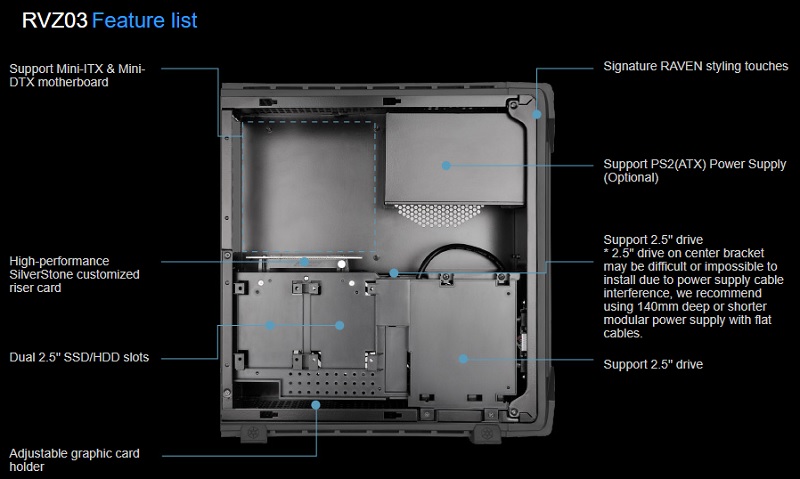 RVZ03 Feature list

Support Mini-ITX & Mini-DTX motherboard

High-performance SilverStone customized riser card

Dual 2.5" SSD/HDD slots

Adjustable graphic card holder

Signature RAVEN styling touches

Support PS2(ATX) Power Supply (Optional)

Support 2.5" drive
* 2.5" drive on center bracket may be difficult or impossible to install due to power supply cable interference, we recommend using 140mm deep or shorter modular power supply with flat cables.

Support 2.5" drive