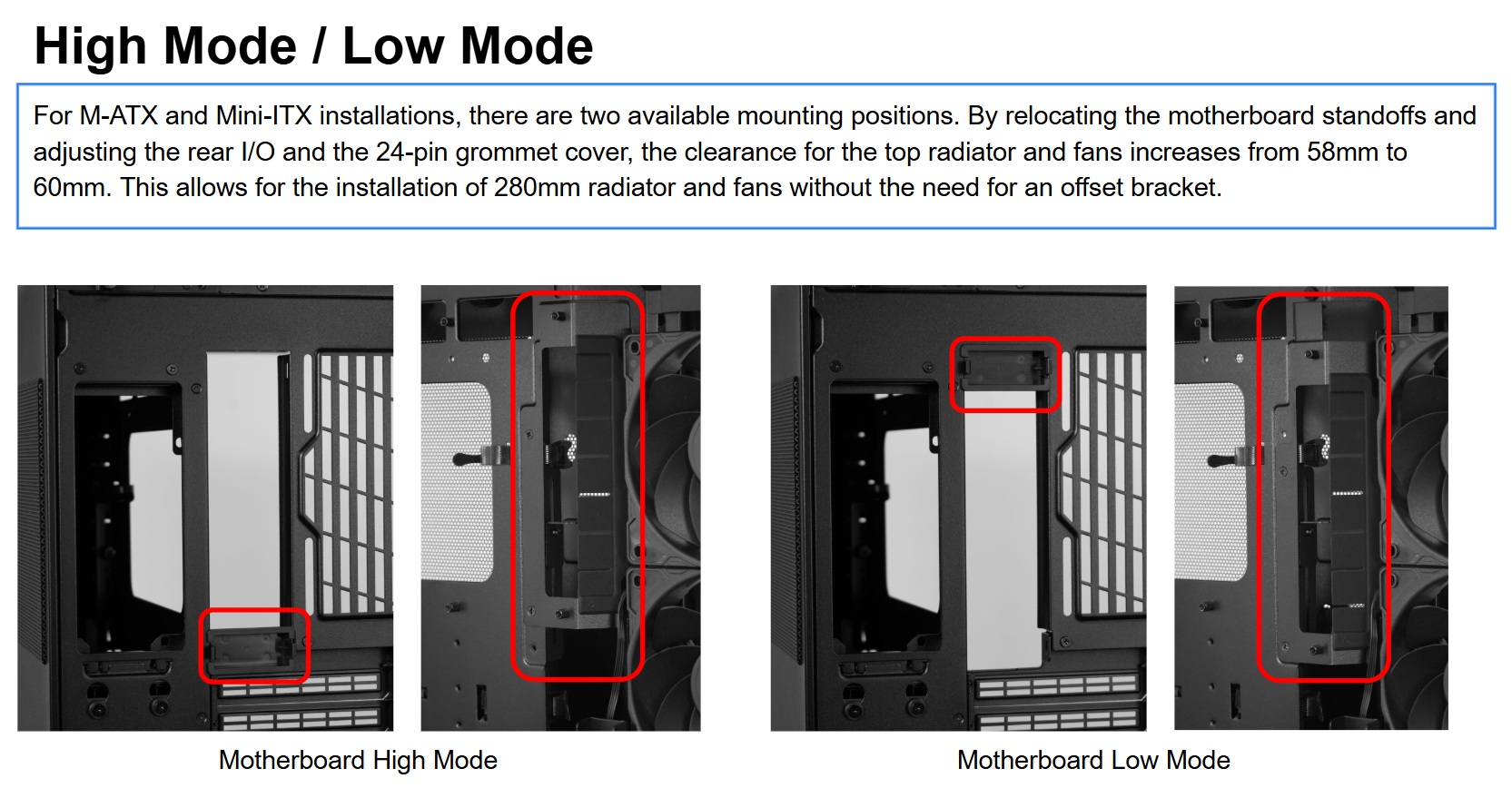 High Mode / Low Mode

For M-ATX and Mini-ITX installations, there are two available mounting positions. By relocating the motherboard standoffs and adjusting the rear I/O and the 24-pin grommet cover, the clearance for the top radiator and fans increases from 58mm to 60mm. This allows for the installation of 280mm radiator and fans without the need for an offset bracket.

Motherboard High Mode

Motherboard Low Mode